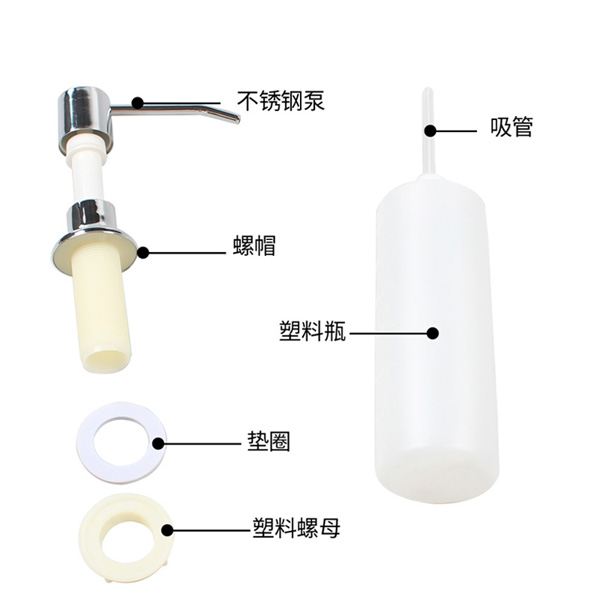 不锈钢泵

吸管

螺帽

塑料瓶

垫圈

塑料螺母