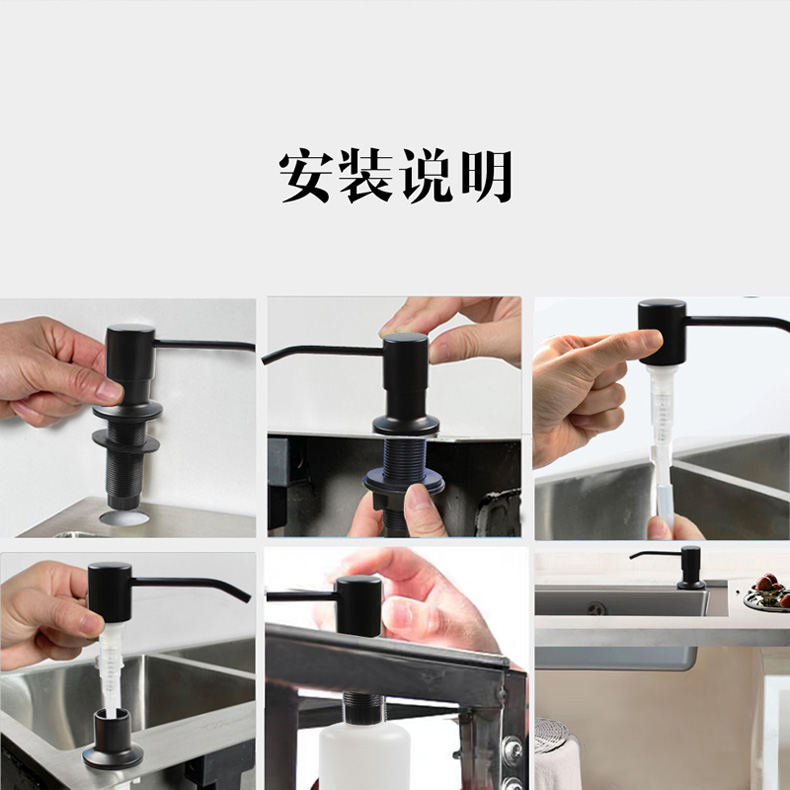 安装说明