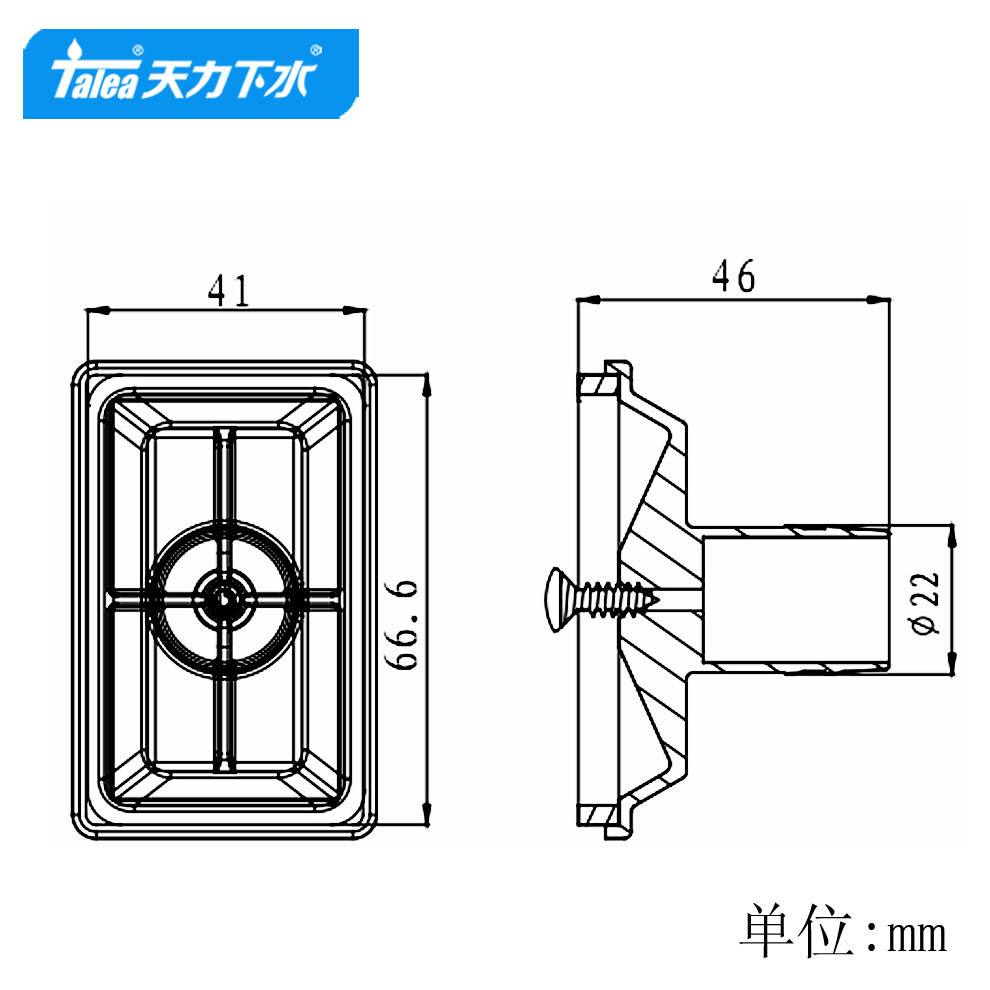 Talea 天力下水

41

66.6

46

$\phi 22$

单位:mm