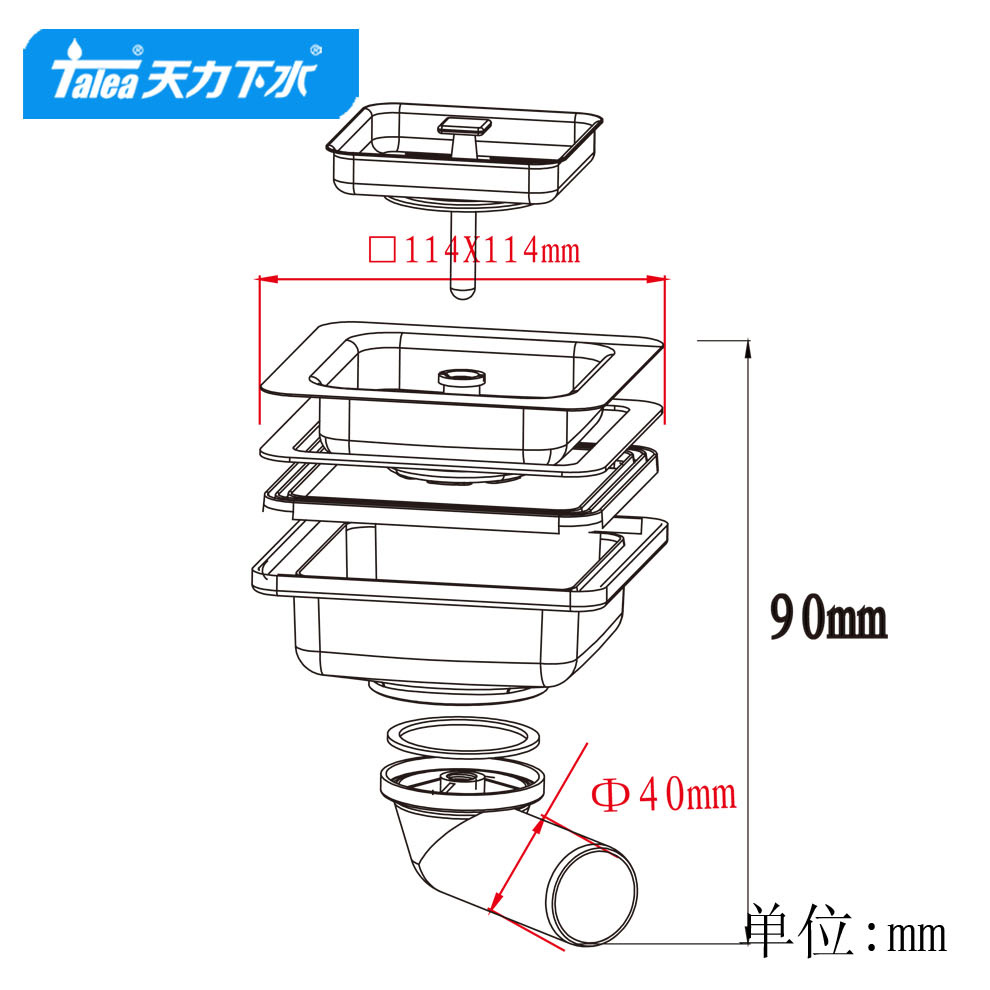 Talea 天力下水

□114X114mm

90mm

Φ40mm

单位:mm