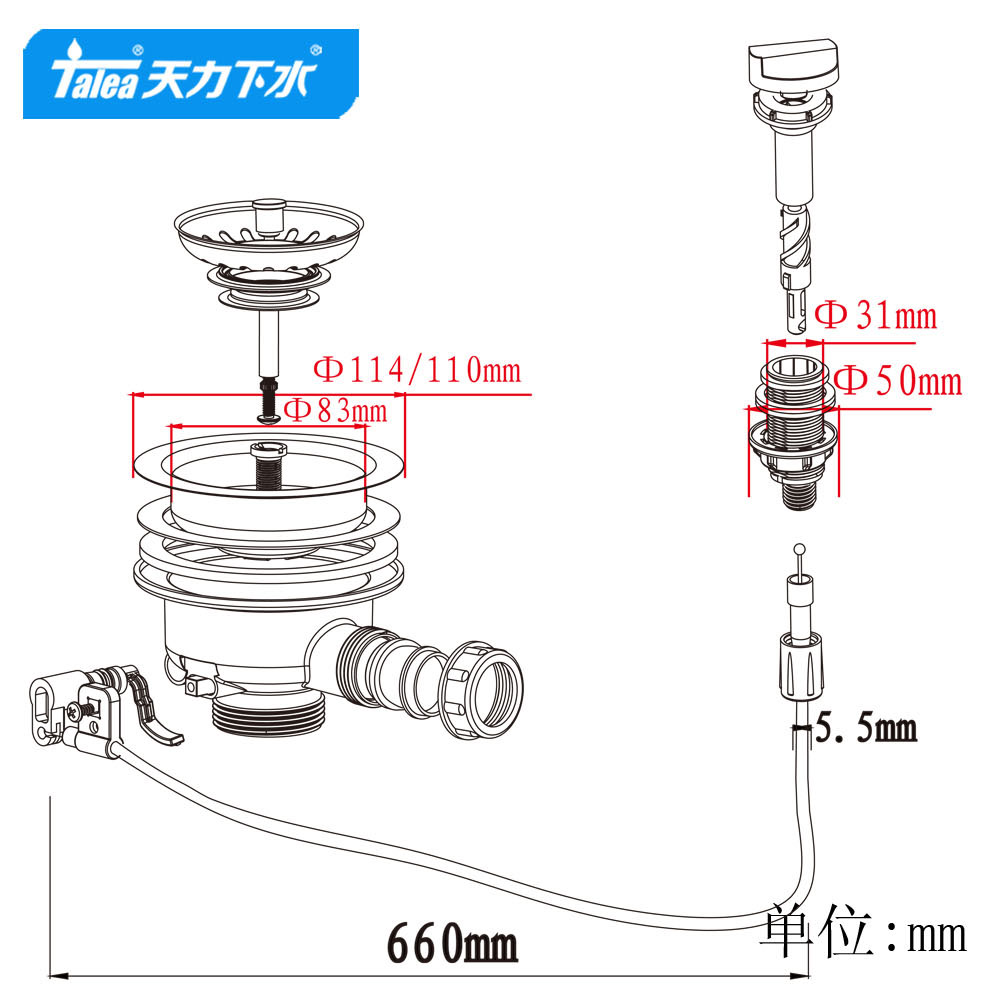 Talea 天力下水

Φ114/110mm

Φ83mm

Φ31mm

Φ50mm

5.5mm

660mm

单位:mm