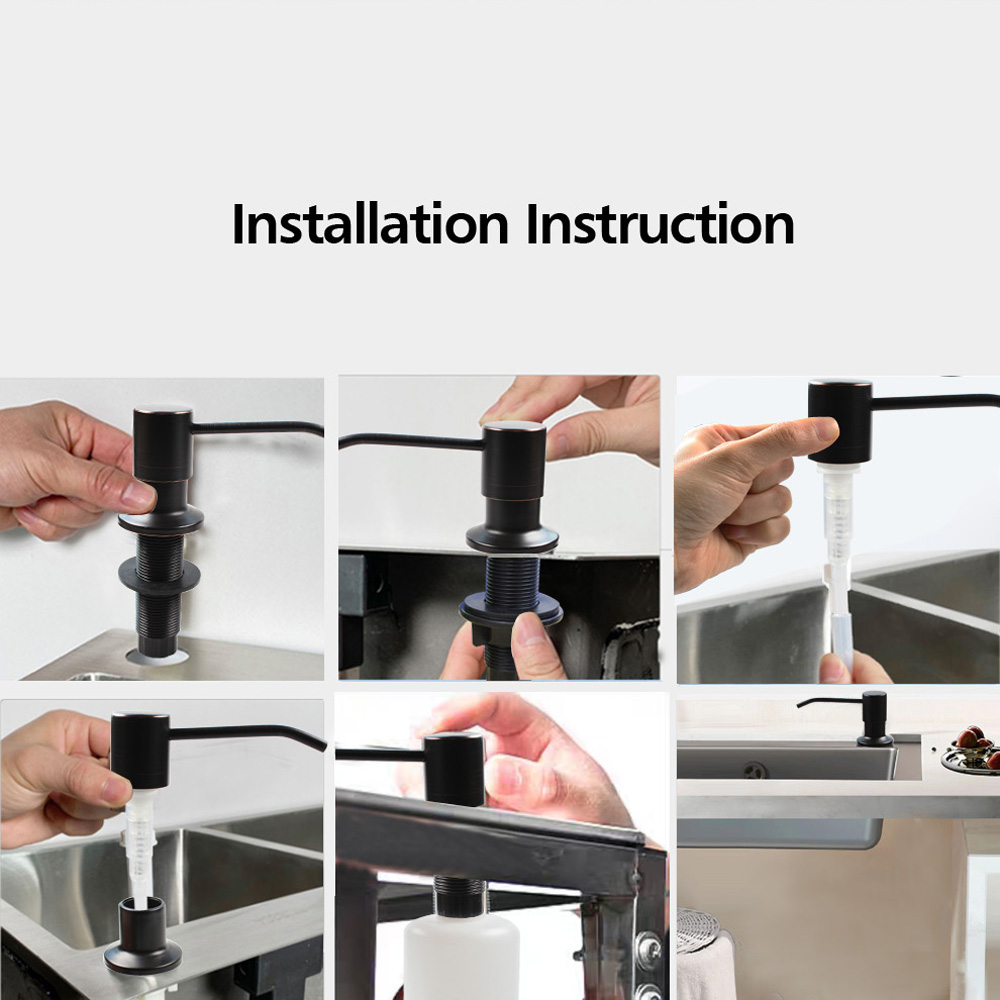 Installation Instruction