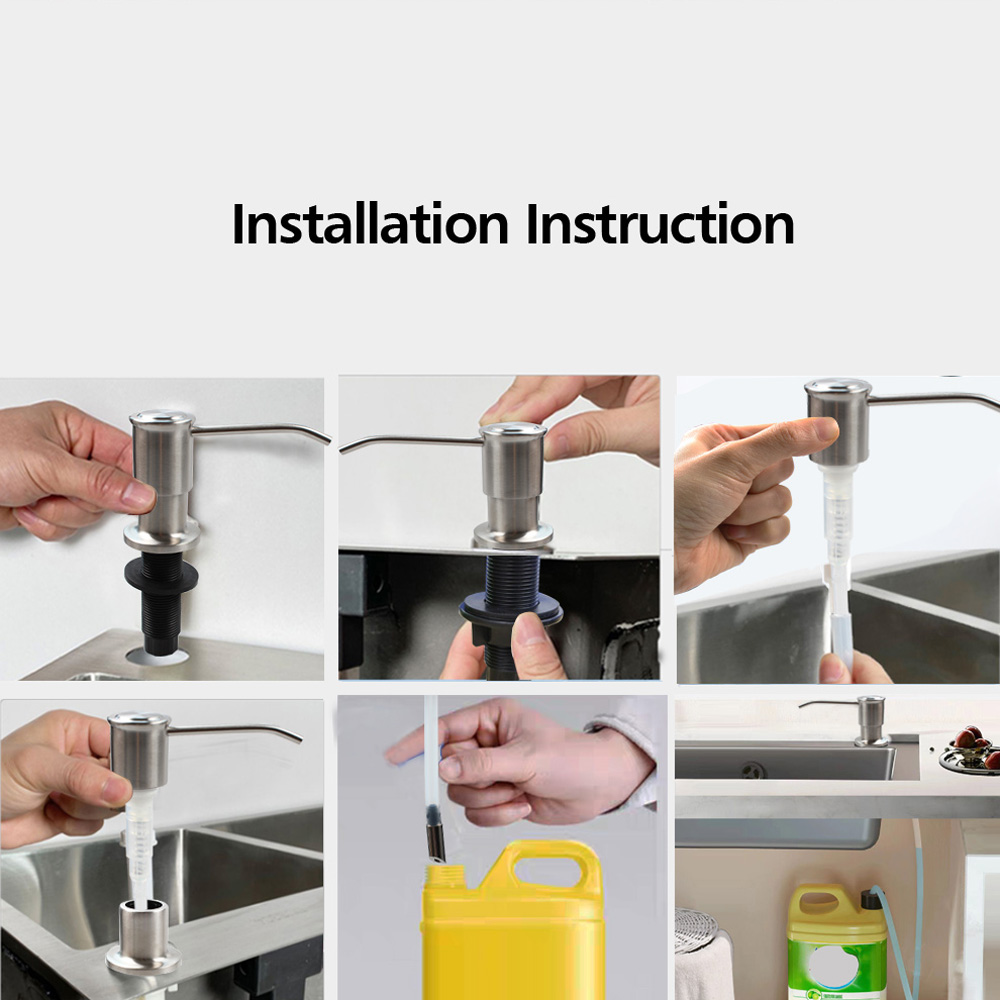 Installation Instruction