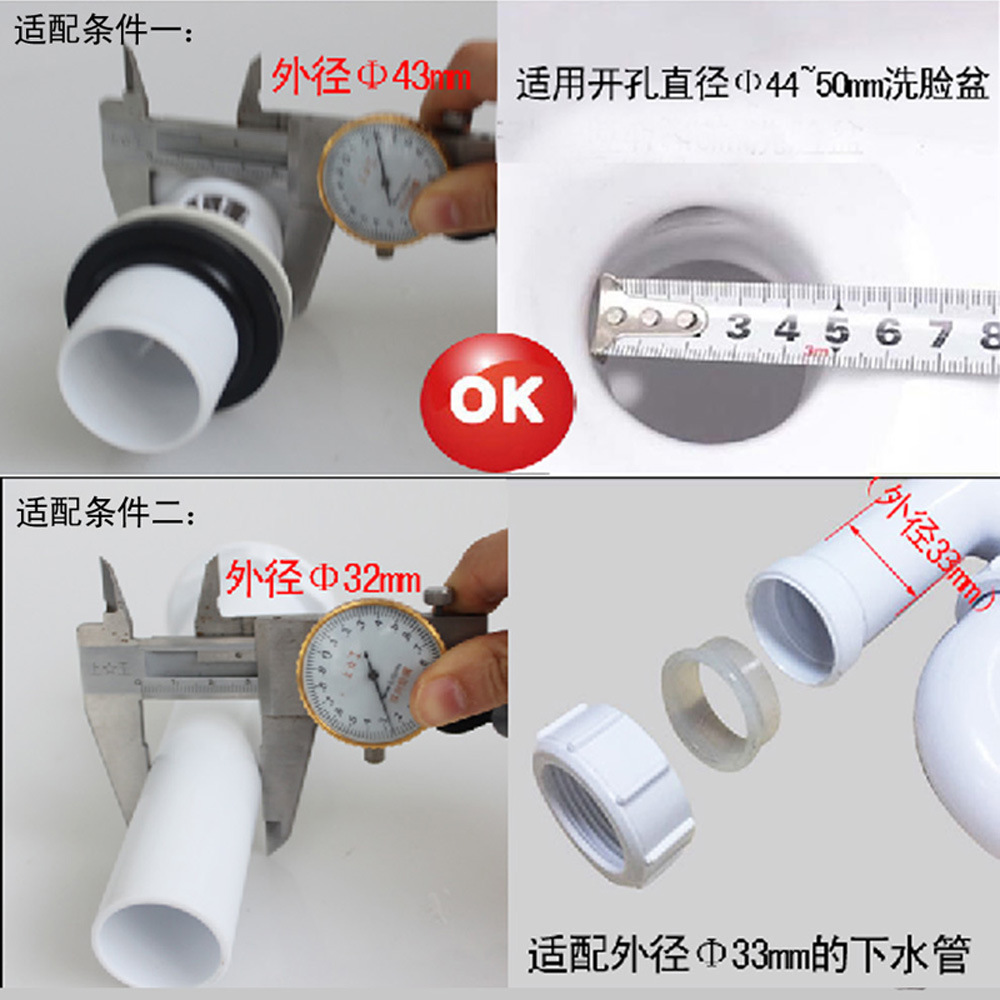 适配条件一：

外径Φ43mm

适用开孔直径Φ44~50mm洗脸盆

3 4 5 6 7 8

3m

OK

适配条件二：

外径Φ32mm

(外径33mm)

适配外径Φ33mm的下水管