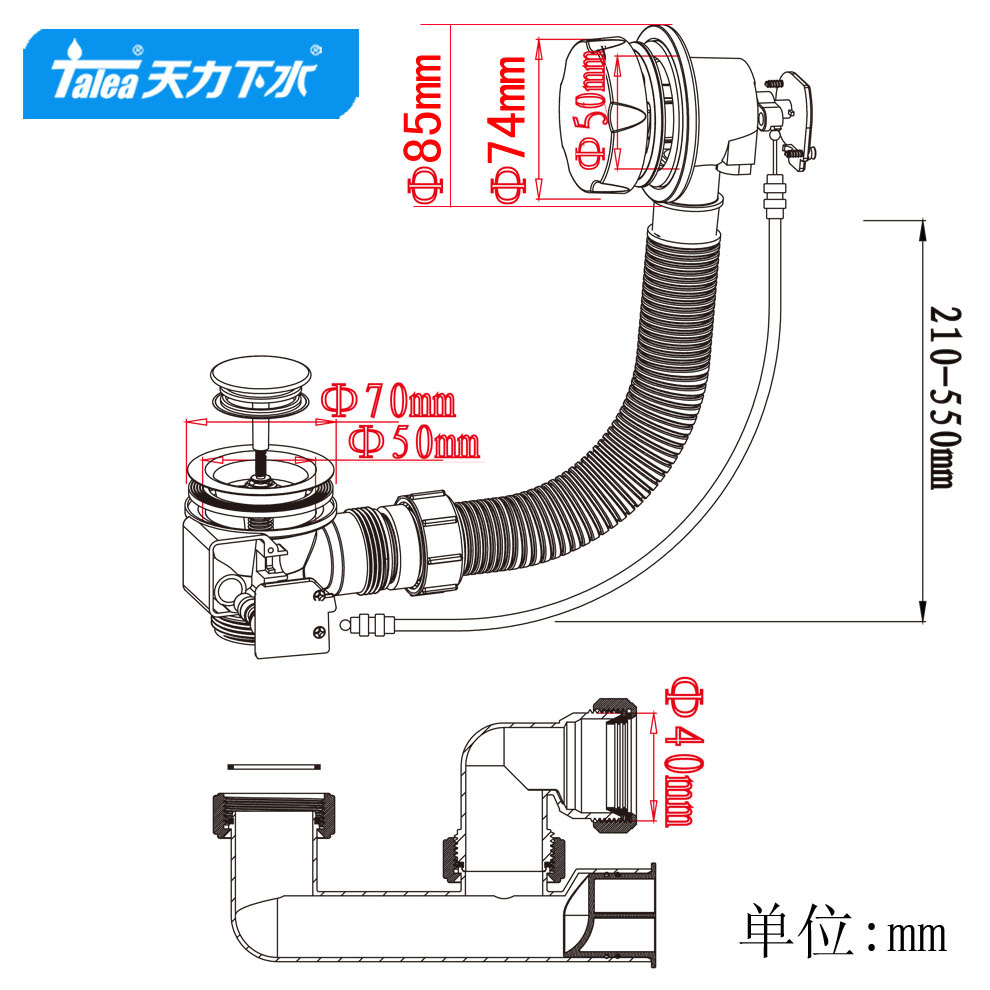 Talea 天力下水

Φ85mm

Φ74mm

Φ50mm

210-550mm

Φ70mm

Φ50mm

Φ40mm

单位:mm